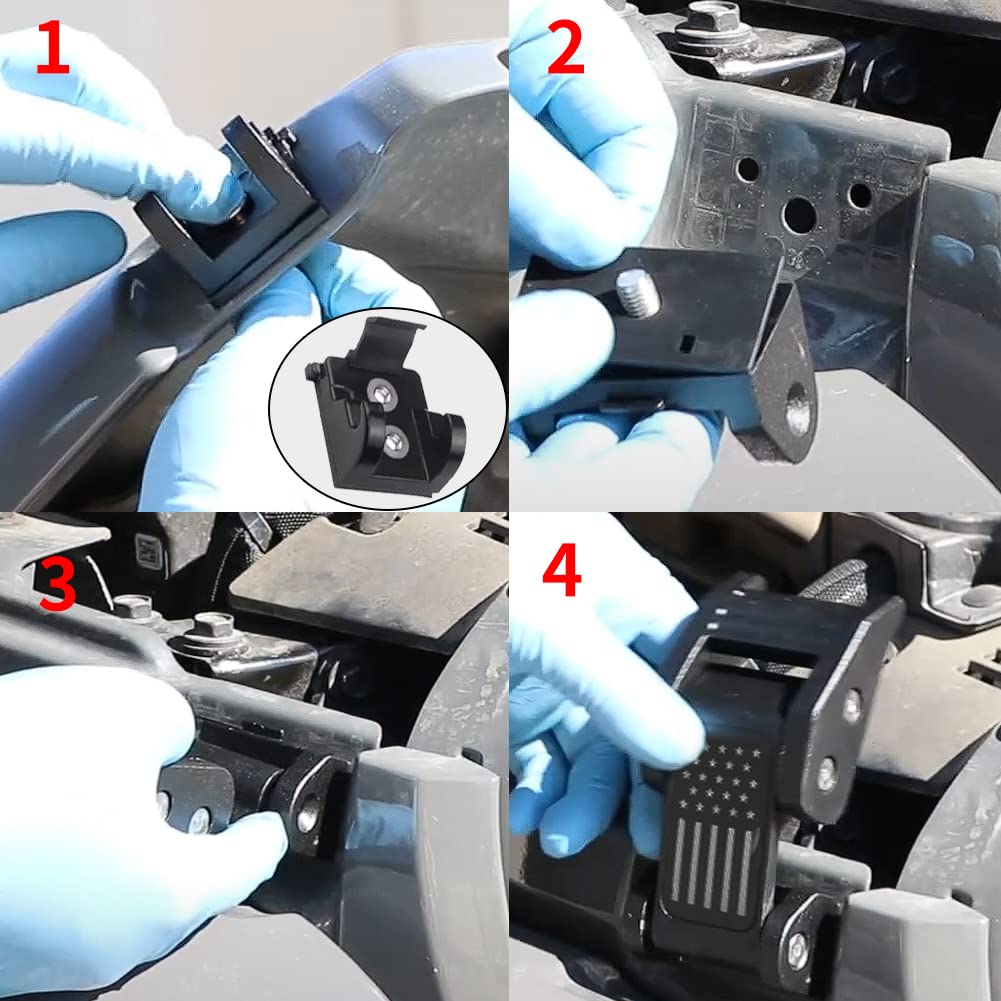 1

2

3

4